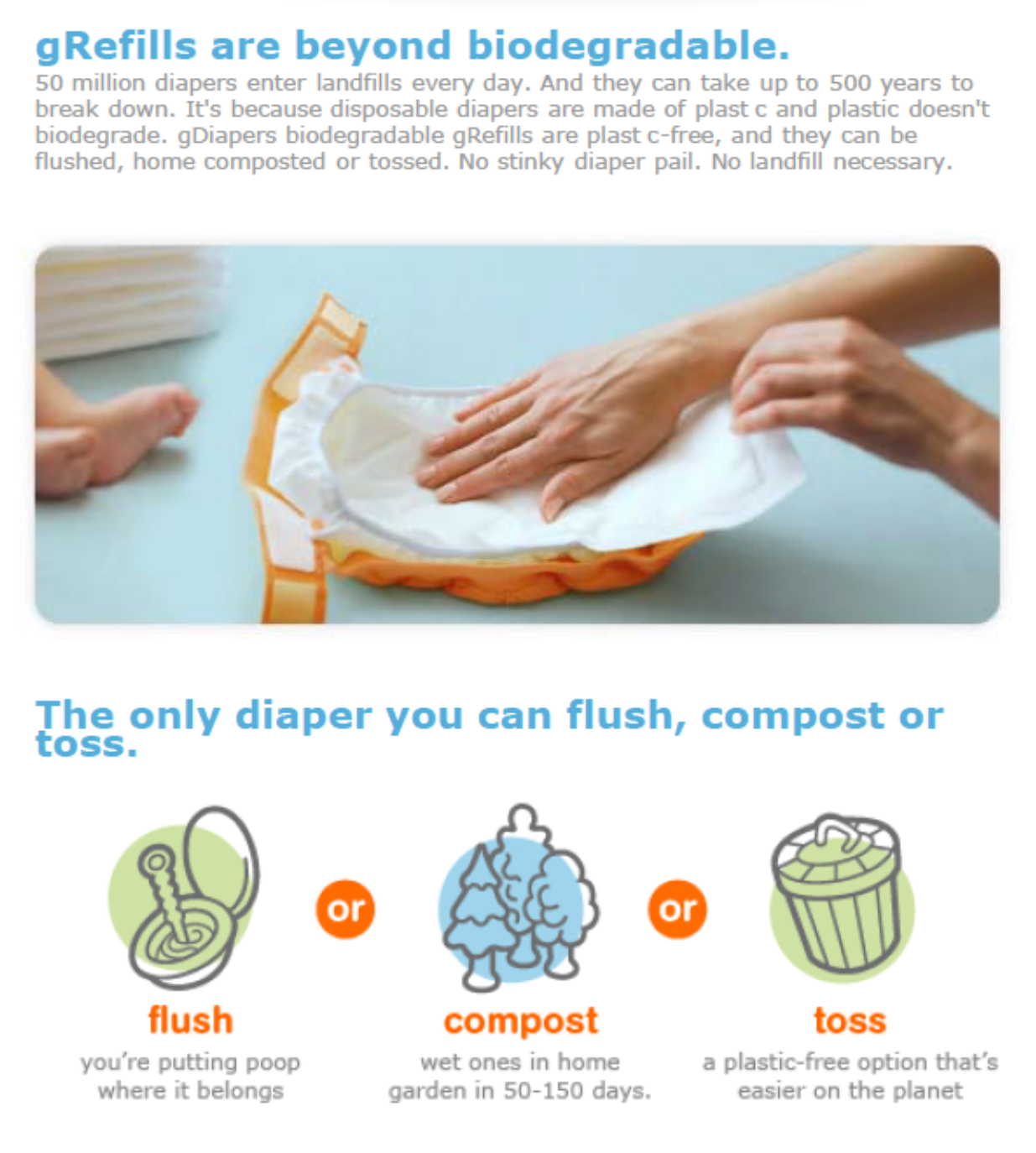 gRefills are beyond biodegradable.
50 million diapers enter landfills every day. And they can take up to 500 years to break down. It's because disposable diapers are made of plast c and plastic doesn't biodegrade. gDiapers biodegradable gRefills are plast c-free, and they can be flushed, home composted or tossed. No stinky diaper pail. No landfill necessary.

The only diaper you can flush, compost or toss.

flush
you're putting poop where it belongs

or

compost
wet ones in home garden in 50-150 days.

or

toss
a plastic-free option that's easier on the planet